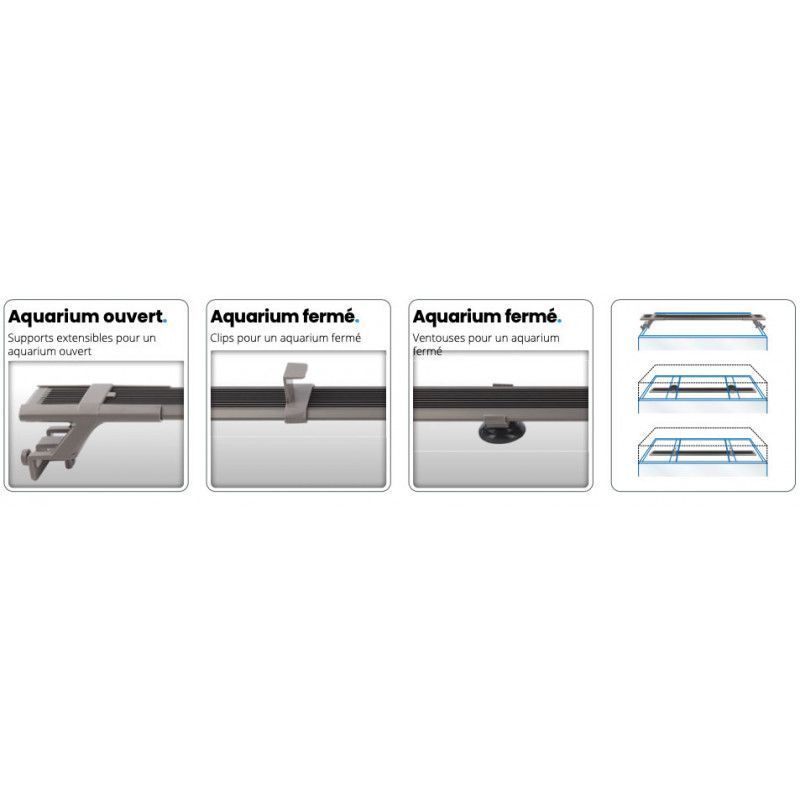 Aquarium ouvert.
Supports extensibles pour un aquarium ouvert

Aquarium fermé.
Clips pour un aquarium fermé

Aquarium fermé.
Ventouses pour un aquarium fermé